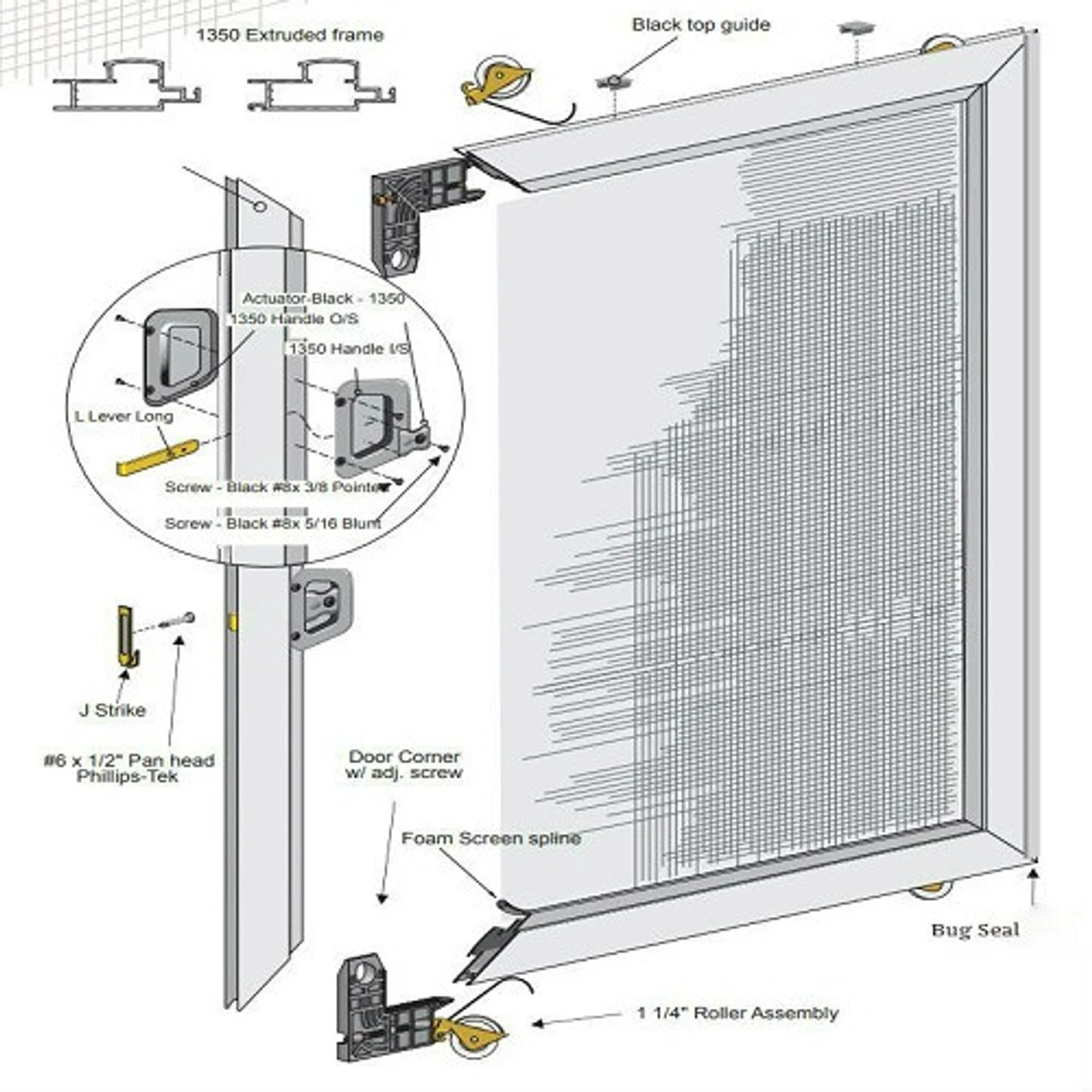 1350 Extruded frame

Black top guide

Actuator-Black - 1350

1350 Handle O/S

1350 Handle I/S

L Lever Long

Screw - Black #8x 3/8 Pointed

Screw - Black #8x 5/16 Blunt

J Strike

#6 x 1/2" Pan head Phillips-Tek

Door Corner w/ adj. screw

Foam Screen spline

Bug Seal

1 1/4" Roller Assembly